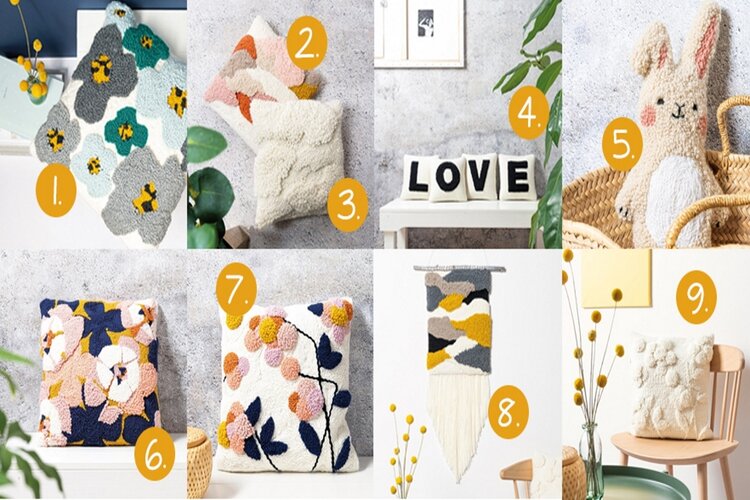 1.

2.

3.

4.

LOVE

5.

6.

7.

8.

9.